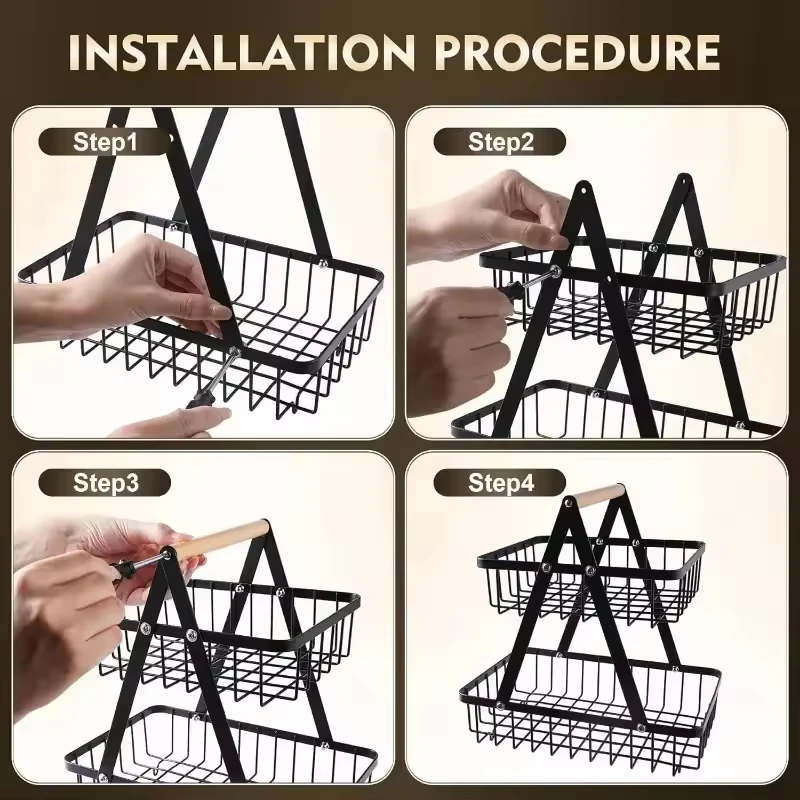 INSTALLATION PROCEDURE

Step1

Step2

Step3

Step4