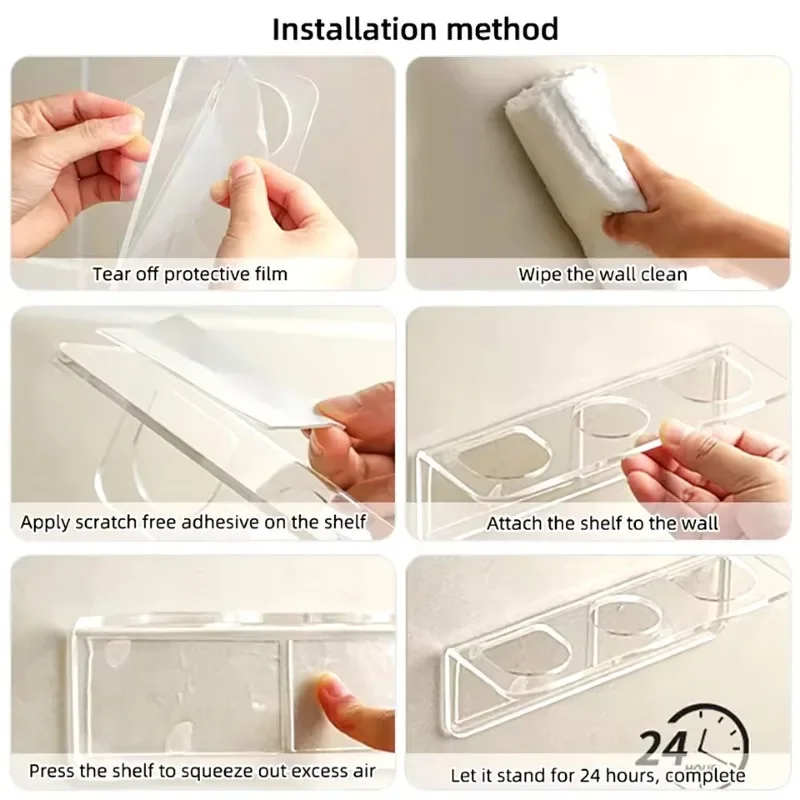 Installation method

Tear off protective film

Wipe the wall clean

Apply scratch free adhesive on the shelf

Attach the shelf to the wall

Press the shelf to squeeze out excess air

24 HOUR

Let it stand for 24 hours, complete