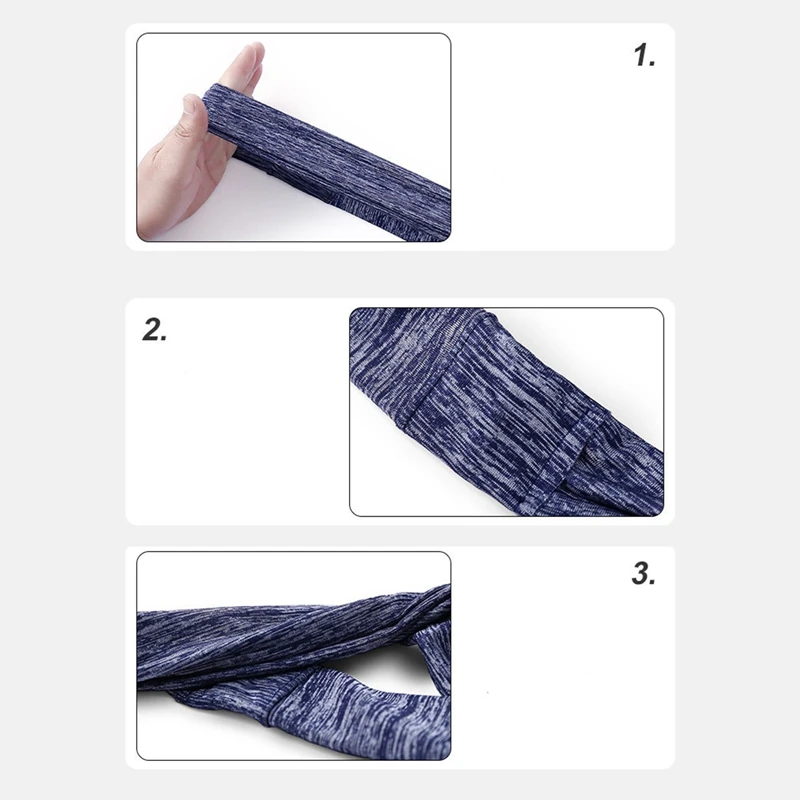 1.

2.

3.