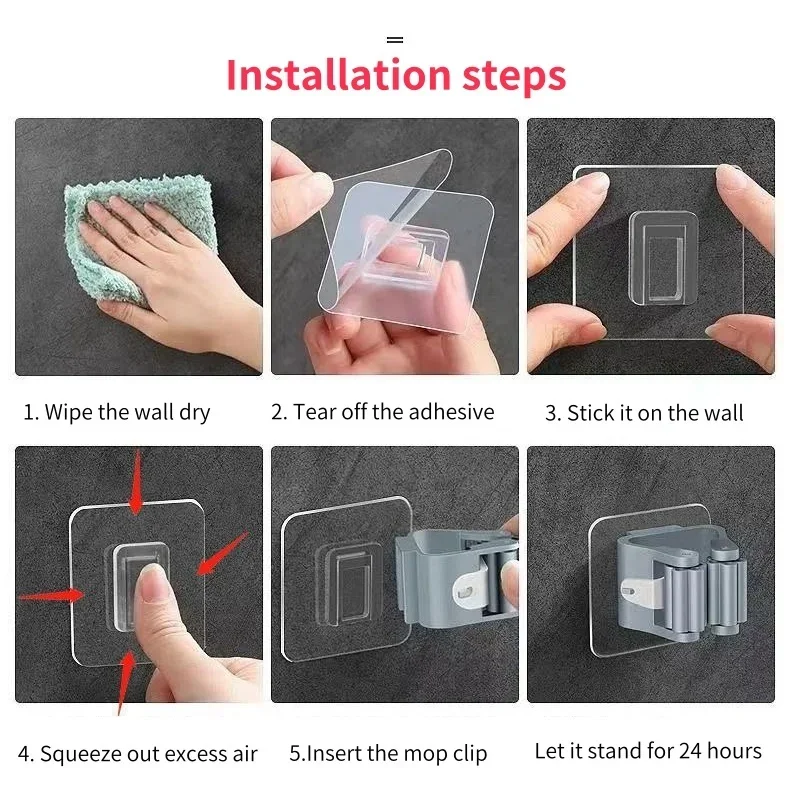 Installation steps

1. Wipe the wall dry

2. Tear off the adhesive

3. Stick it on the wall

4. Squeeze out excess air

5.Insert the mop clip

Let it stand for 24 hours